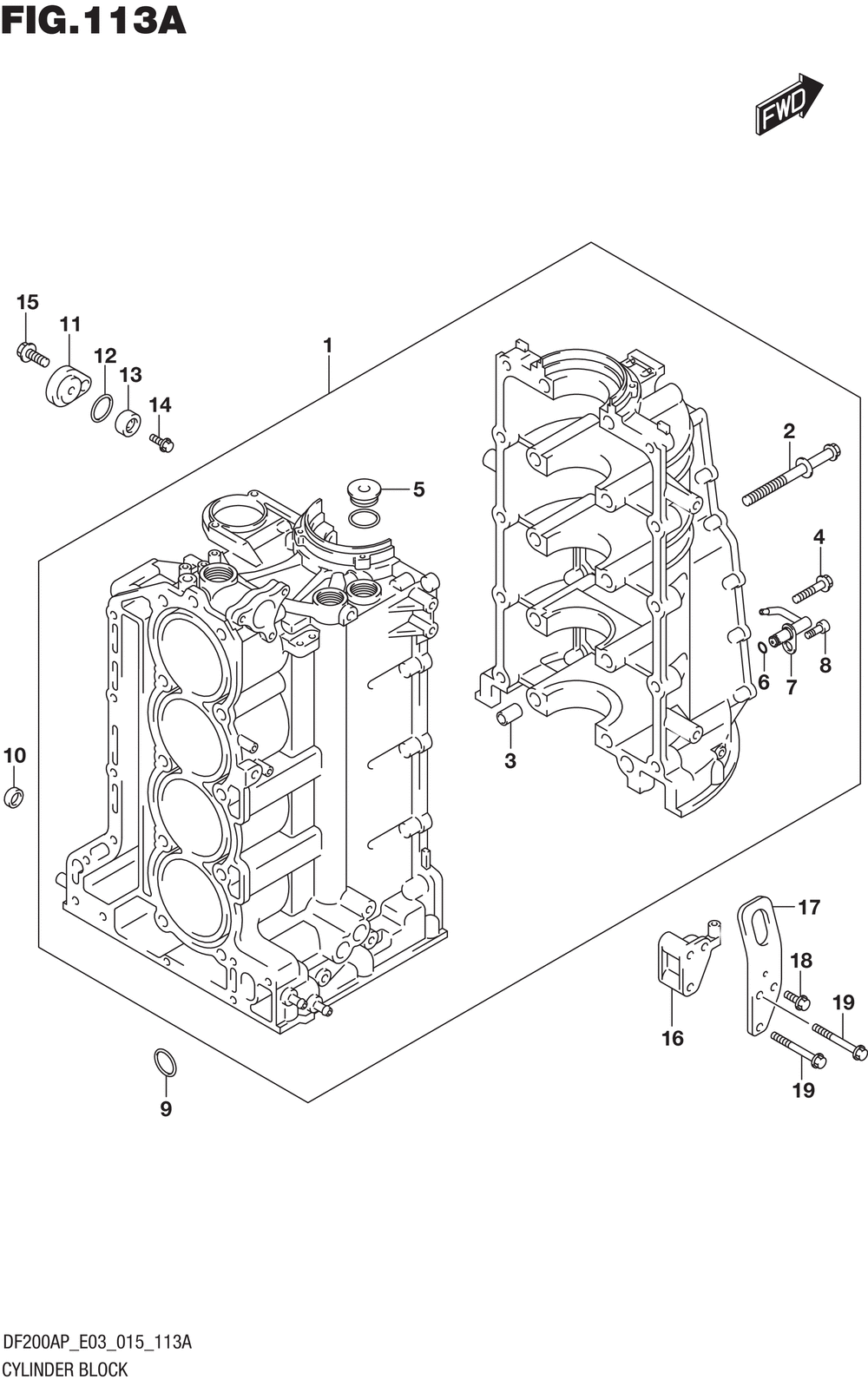 FIG.113A

FWD

15
11
12
13
14
1
5
2
4
6
7
8
3
10
17
18
19
16
19
9

DF200AP_E03_015_113A
CYLINDER BLOCK